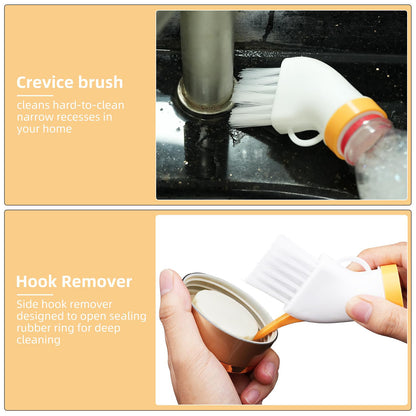 Crevice brush

cleans hard-to-clean narrow recesses in your home

Hook Remover

Side hook remover designed to open sealing rubber ring for deep cleaning