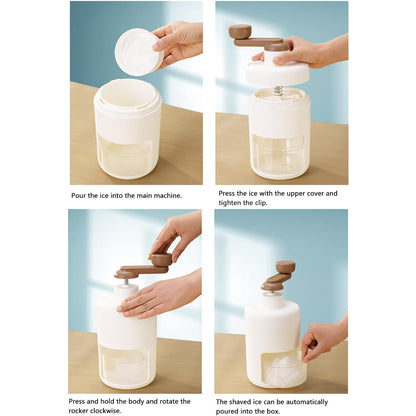 Pour the ice into the main machine.

Press the ice with the upper cover and tighten the clip.

Press and hold the body and rotate the rocker clockwise.

The shaved ice can be automatically poured into the box.