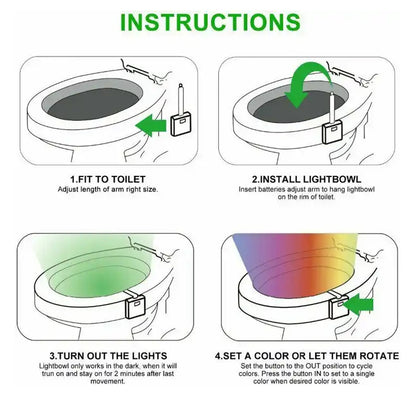 INSTRUCTIONS

1.FIT TO TOILET
Adjust length of arm right size.

2.INSTALL LIGHTBOWL
Insert batteries adjust arm to hang lightbowl on the rim of toilet.

3.TURN OUT THE LIGHTS
Lightbowl only works in the dark, when it will trun on and stay on for 2 minutes after last movement.

4.SET A COLOR OR LET THEM ROTATE
Set the button to the OUT position to cycle colors. Press the button IN to set to a single color when desired color is visible.