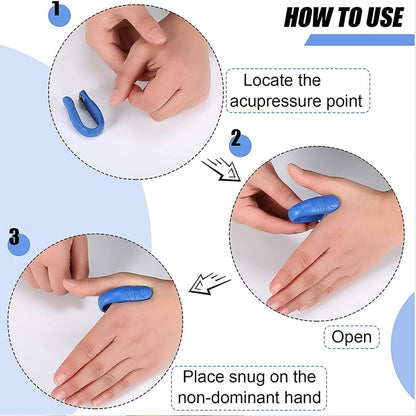 HOW TO USE

1

Locate the acupressure point

2

Open

3

Place snug on the non-dominant hand