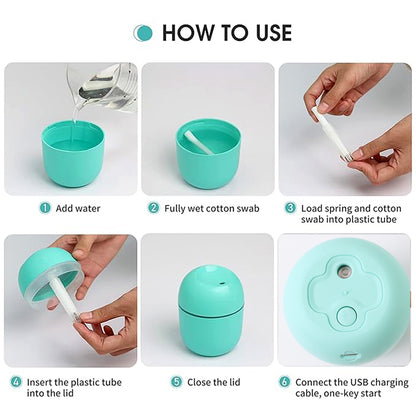 HOW TO USE

1 Add water

2 Fully wet cotton swab

3 Load spring and cotton swab into plastic tube

4 Insert the plastic tube into the lid

5 Close the lid

6 Connect the USB charging cable, one-key start