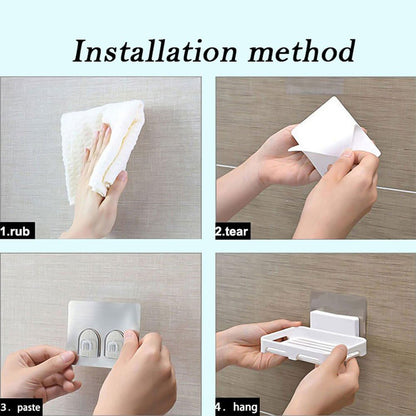 Installation method

1.rub

2.tear

3. paste

4. hang