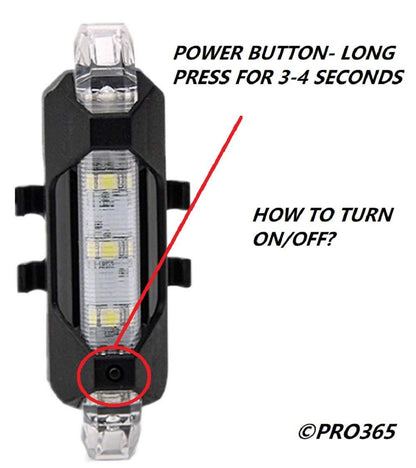 POWER BUTTON- LONG PRESS FOR 3-4 SECONDS

HOW TO TURN ON/OFF?

©PRO365