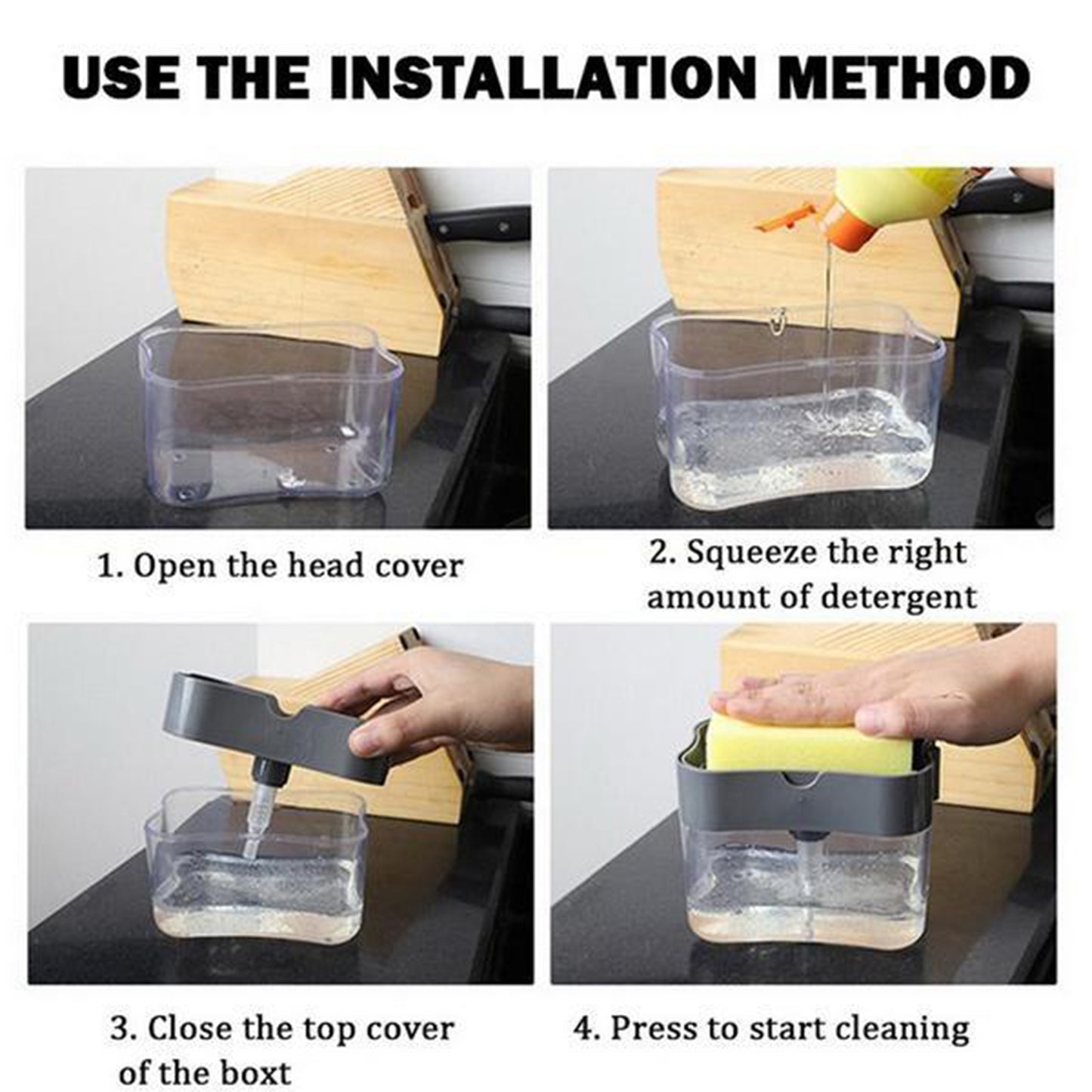 USE THE INSTALLATION METHOD

1. Open the head cover

2. Squeeze the right amount of detergent

3. Close the top cover of the boxt

4. Press to start cleaning