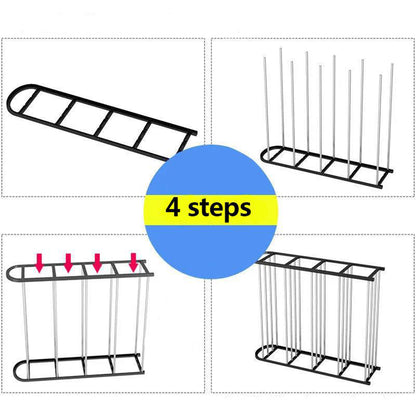 4 steps