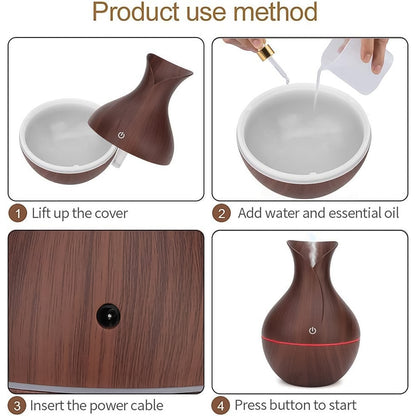 Product use method

1 Lift up the cover

2 Add water and essential oil

3 Insert the power cable

4 Press button to start