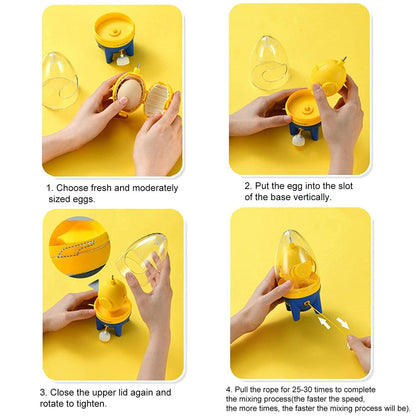 1. Choose fresh and moderately sized eggs.

2. Put the egg into the slot of the base vertically.

3. Close the upper lid again and rotate to tighten.

4. Pull the rope for 25-30 times to complete the mixing process(the faster the speed, the more times, the faster the mixing process will be).