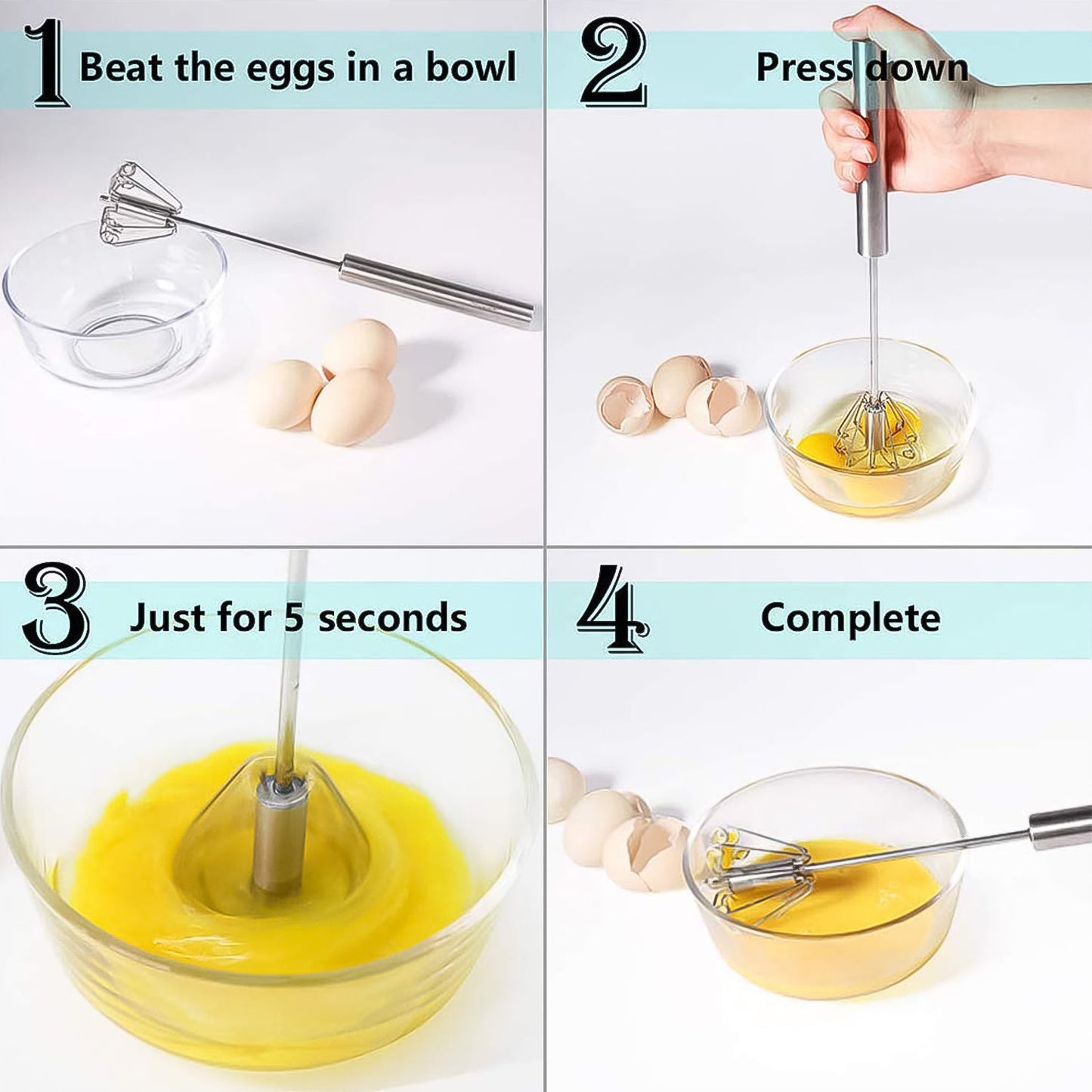 1 Beat the eggs in a bowl

2 Press down

3 Just for 5 seconds

4 Complete