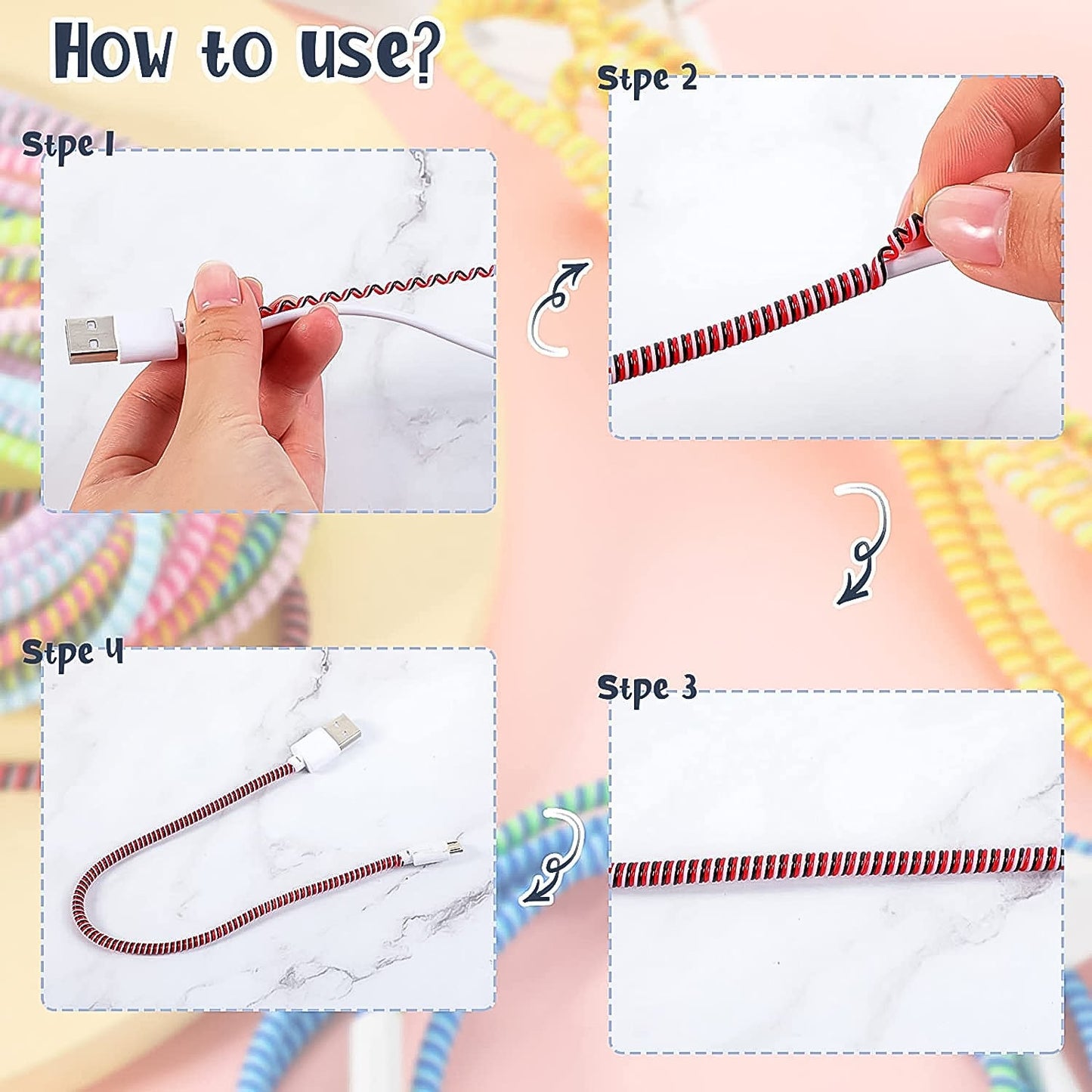 How to use?

Stpe 1

Stpe 2

Stpe 3

Stpe 4